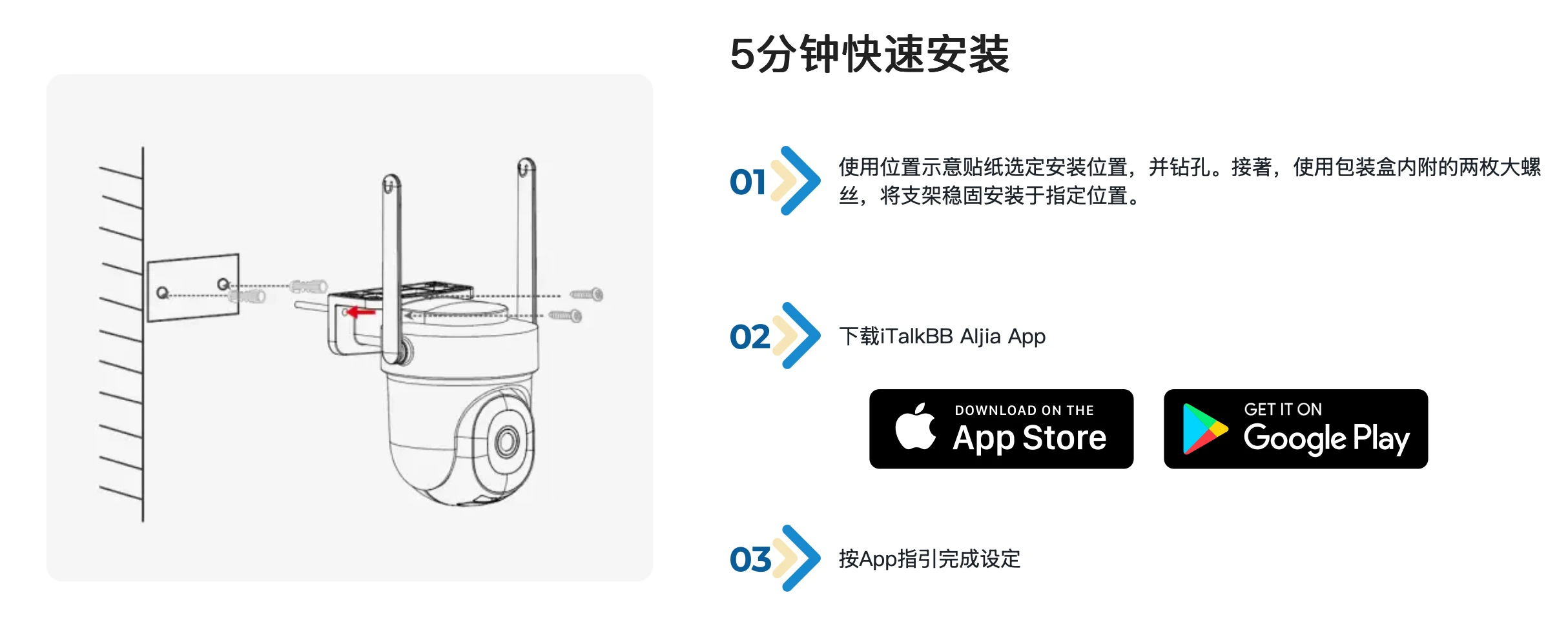 5分钟快速安装

01

使用位置示意贴纸选定安装位置，并钻孔。接著，使用包装盒内附的两枚大螺丝，将支架稳固安装于指定位置。

02

下载iTalkBB Aljia App

DOWNLOAD ON THE
App Store

GET IT ON
Google Play

03

按App指引完成设定